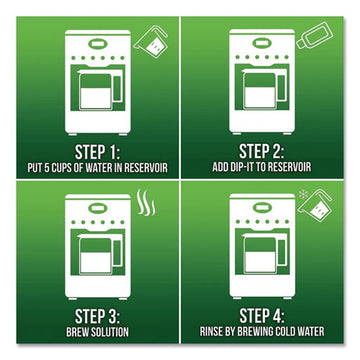 STEP 1:
PUT 5 CUPS OF WATER IN RESERVOIR

STEP 2:
ADD DIP-IT TO RESERVOIR

STEP 3:
BREW SOLUTION

STEP 4:
RINSE BY BREWING COLD WATER